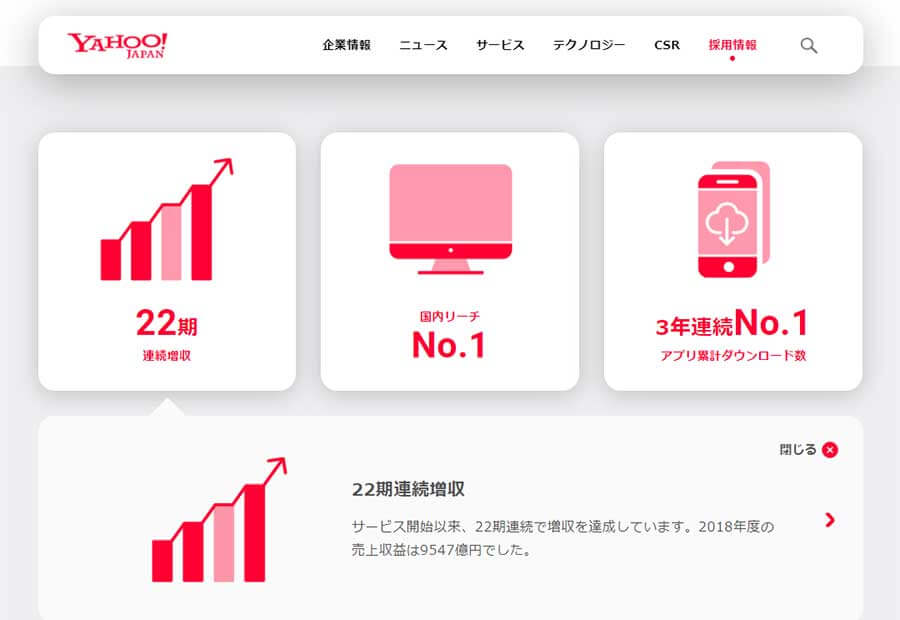 YAHOO! JAPAN

企業情報 ニュース サービス テクノロジー CSR 採用情報

22期
連続増収

国内リーチ
No.1

3年連続No.1
アプリ累計ダウンロード数

閉じる

22期連続増収

サービス開始以来、22期連続で増収を達成しています。2018年度の売上収益は9547億円でした。