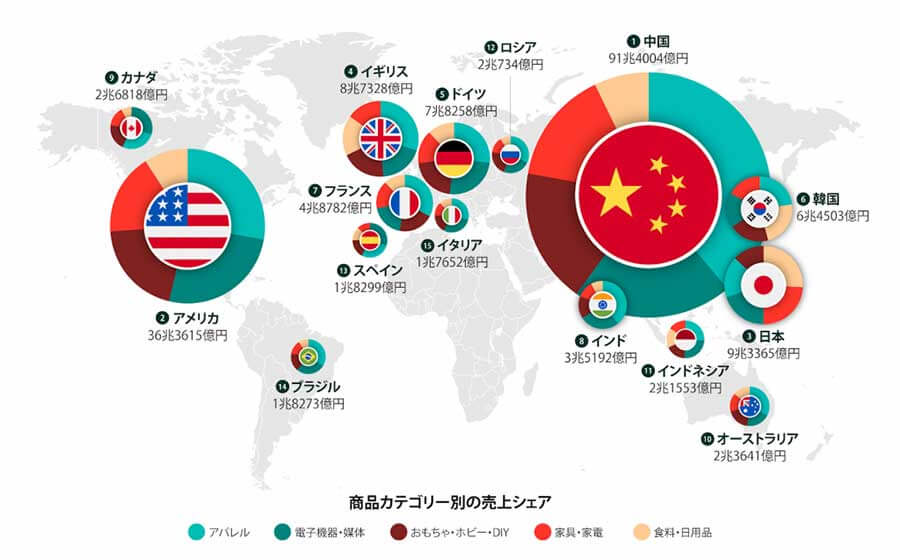 9 カナダ
2兆6818億円

4 イギリス
8兆7328億円

12 ロシア
2兆734億円

1 中国
91兆4004億円

5 ドイツ
7兆8258億円

7 フランス
4兆8782億円

6 韓国
6兆4503億円

15 イタリア
1兆7652億円

13 スペイン
1兆8299億円

2 アメリカ
36兆3615億円

8 インド
3兆5192億円

3 日本
9兆3365億円

11 インドネシア
2兆1553億円

14 ブラジル
1兆8273億円

10 オーストラリア
2兆3641億円

商品カテゴリー別の売上シェア

アパレル
電子機器・媒体
おもちゃ・ホビー・DIY
家具・家電
食料・日用品