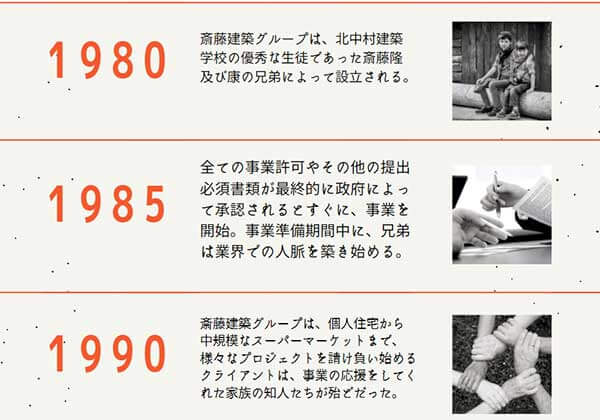 1980

斎藤建築グループは、北中村建築学校の優秀な生徒であった斎藤隆及び康の兄弟によって設立される。

1985

全ての事業許可やその他の提出必須書類が最終的に政府によって承認されるとすぐに、事業を開始。事業準備期間中に、兄弟は業界での人脈を築き始める。

1990

斎藤建築グループは、個人住宅から中規模なスーパーマーケットまで、様々なプロジェクトを請け負い始めるクライアントは、事業の応援をしてくれた家族の知人たちが殆どだった。